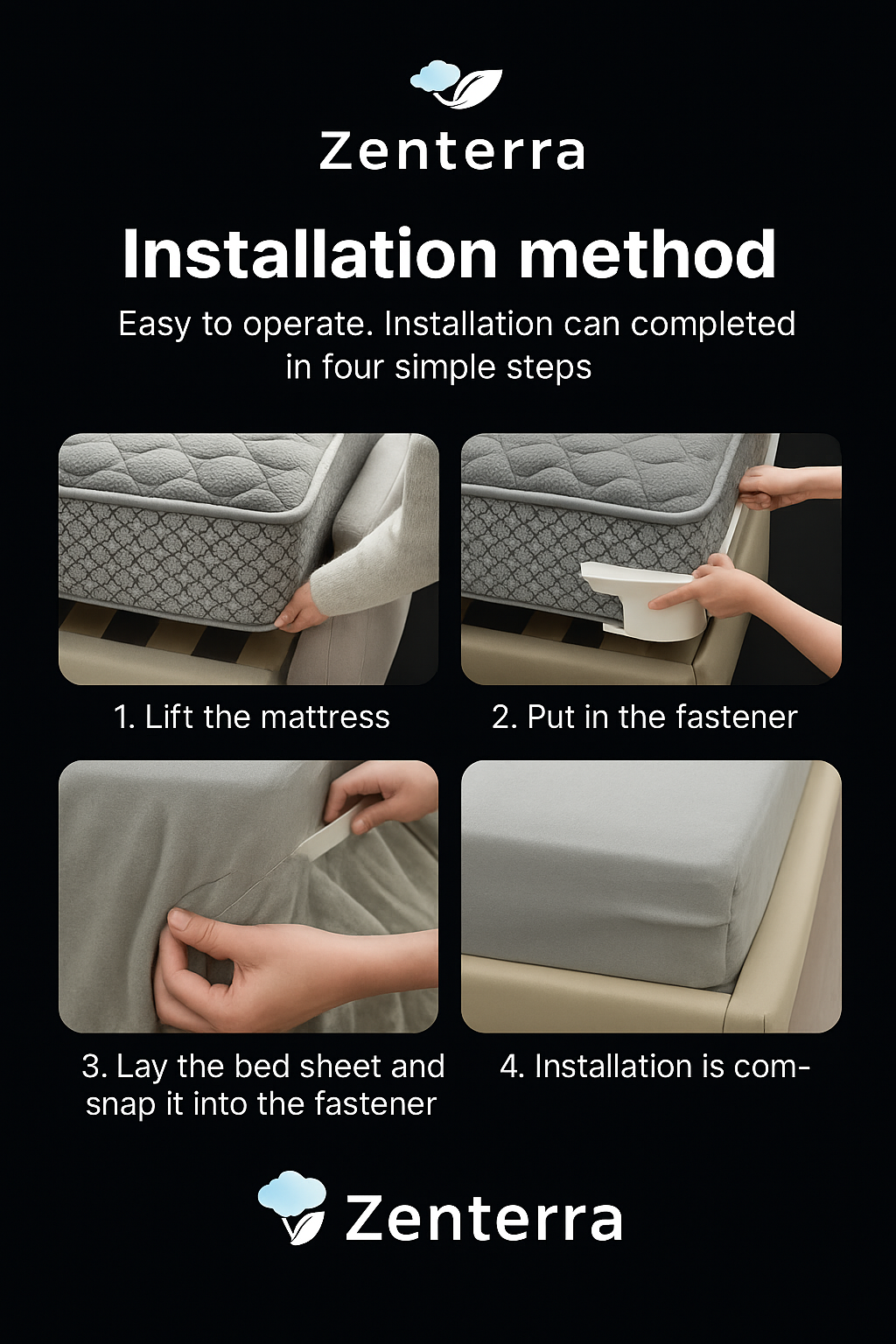 Zenterra

Installation method

Easy to operate. Installation can completed in four simple steps

1. Lift the mattress

2. Put in the fastener

3. Lay the bed sheet and snap it into the fastener

4. Installation is com-

Zenterra